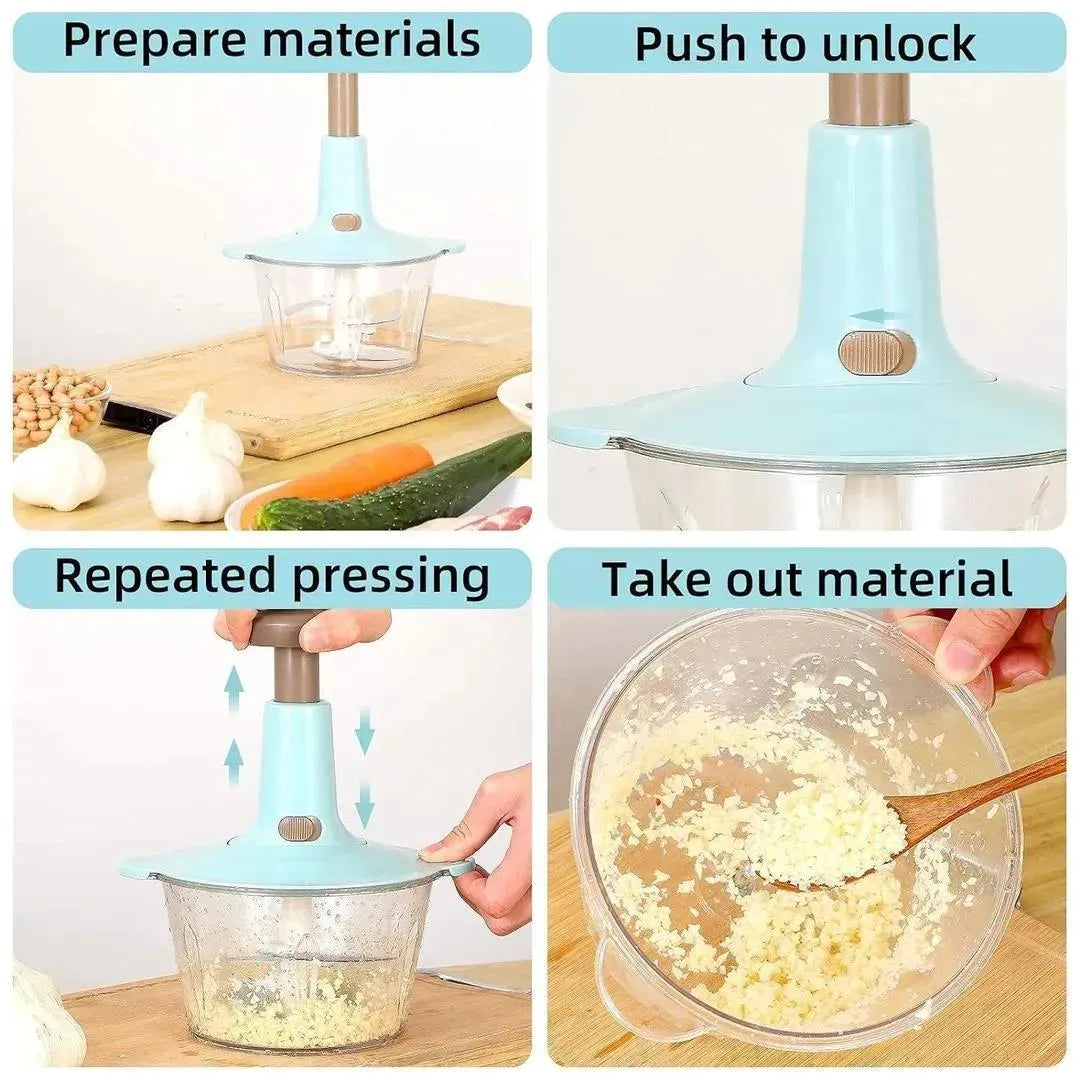 Prepare materials

Push to unlock

Repeated pressing

Take out material